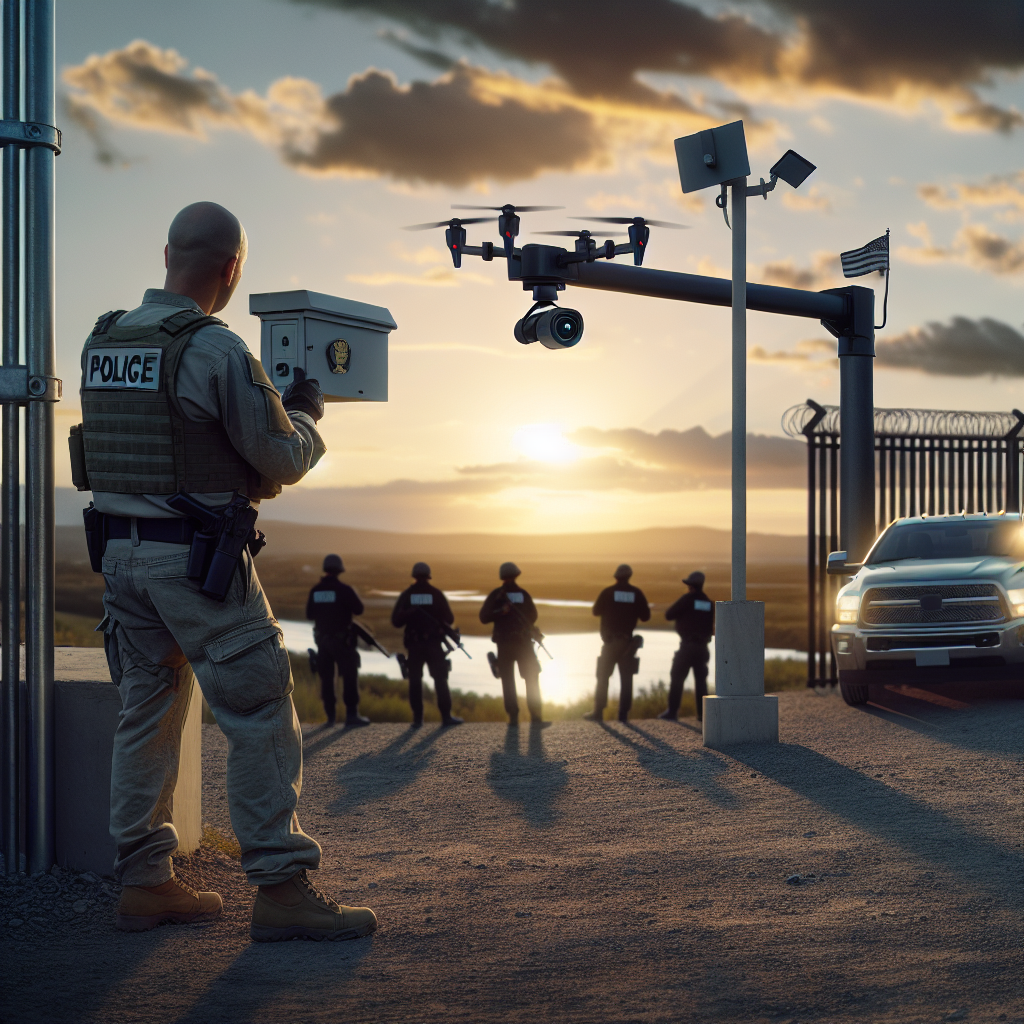 POLICE